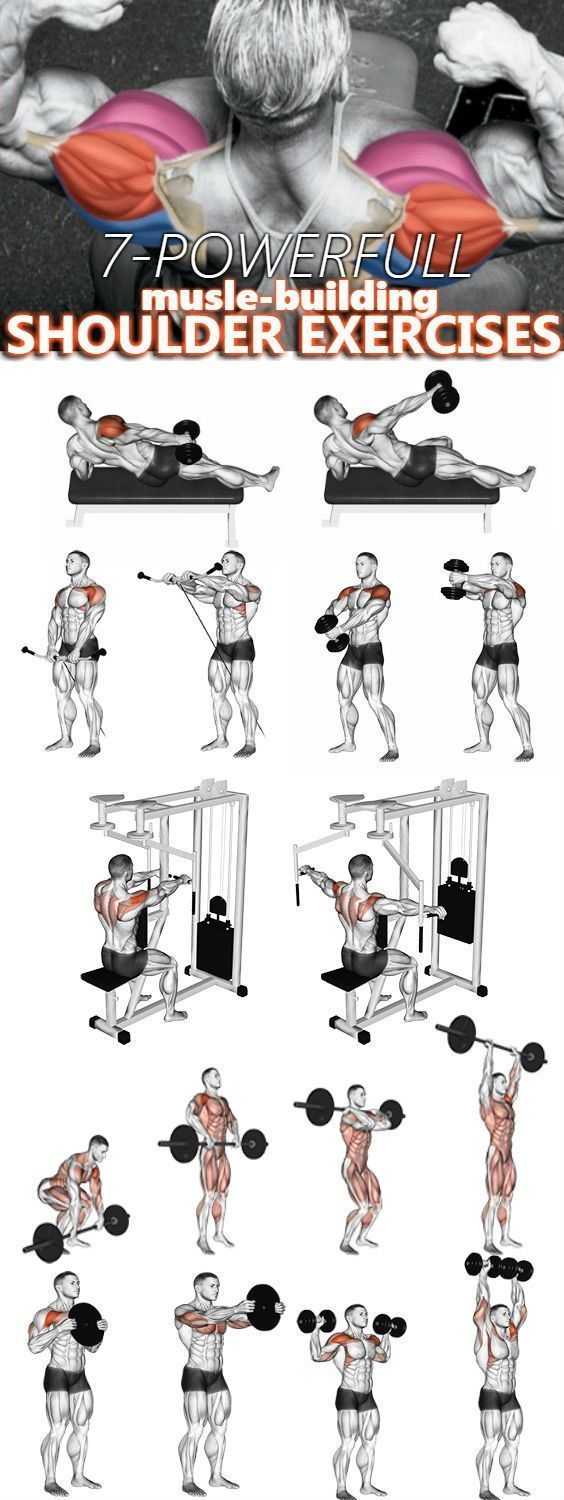 7-POWERFULL
musle-building
SHOULDER EXERCISES